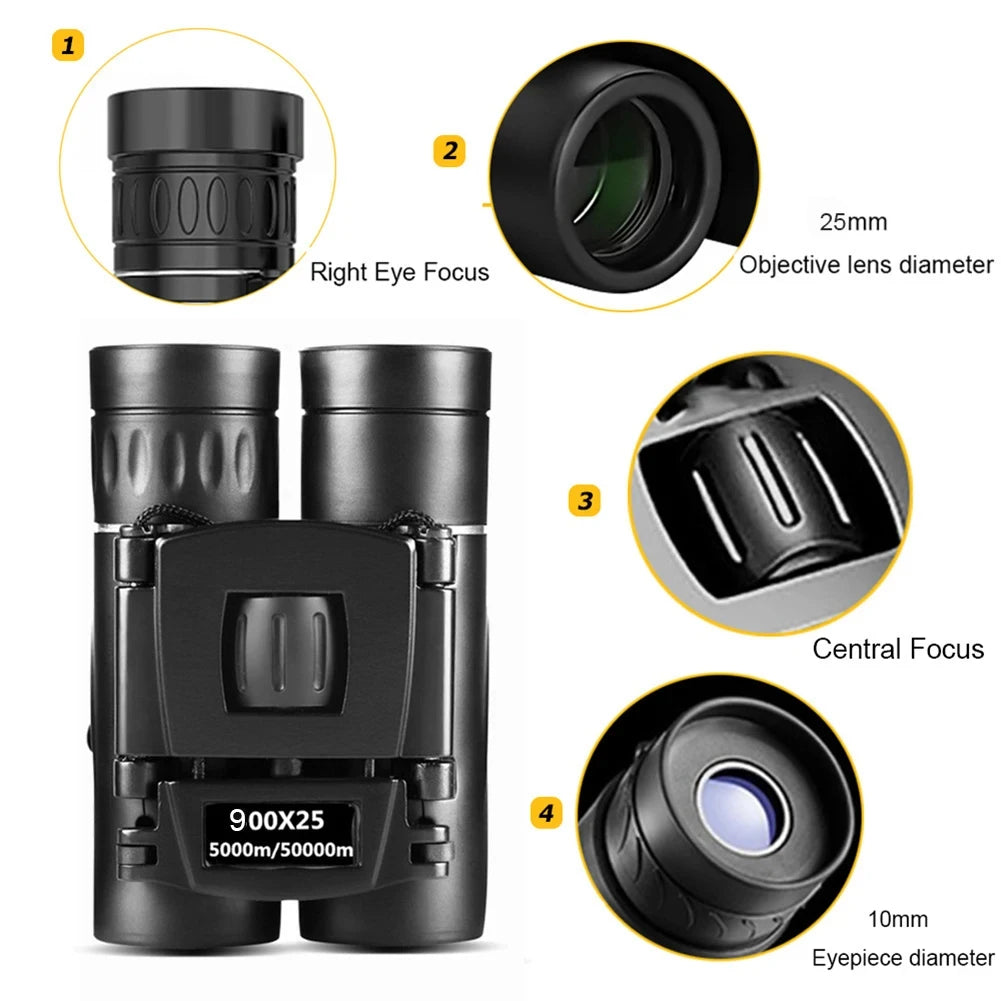 1

Right Eye Focus

2

25mm
Objective lens diameter

3

Central Focus

900X25
5000m/50000m

4

10mm
Eyepiece diameter