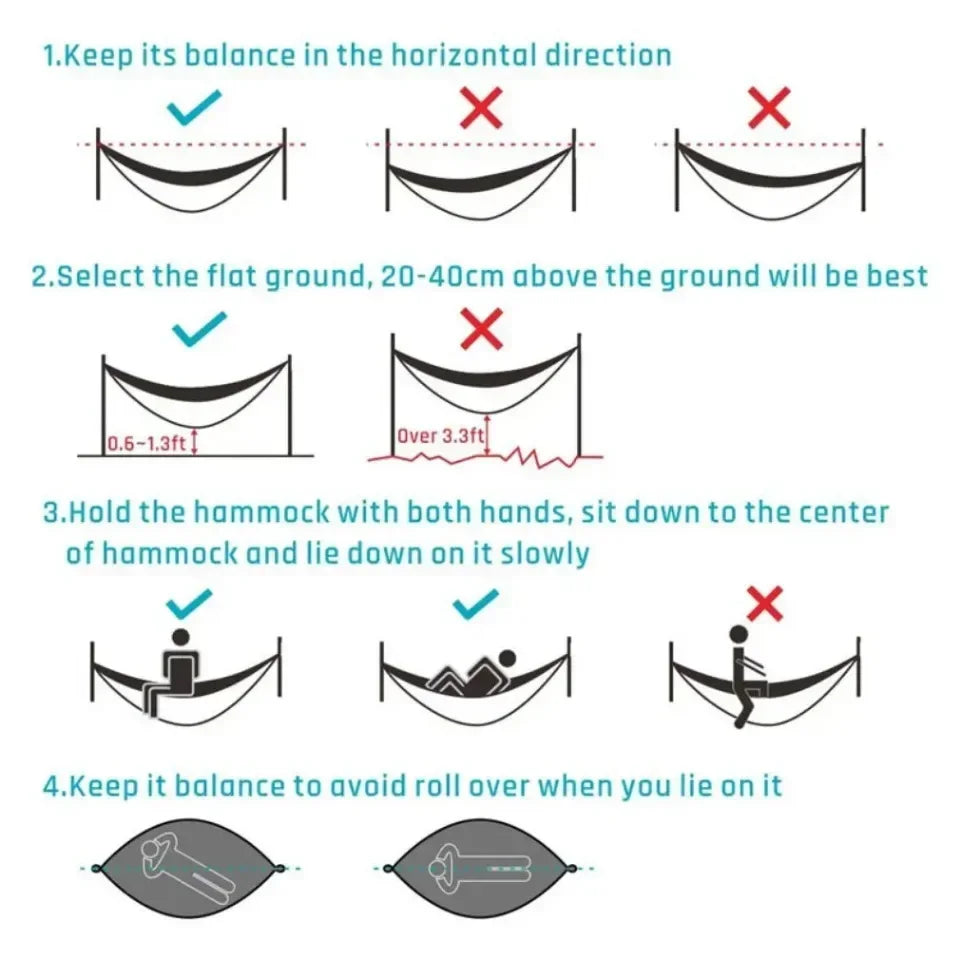 1.Keep its balance in the horizontal direction

2.Select the flat ground, 20-40cm above the ground will be best

0.6~1.3ft

Over 3.3ft

3.Hold the hammock with both hands, sit down to the center of hammock and lie down on it slowly

4.Keep it balance to avoid roll over when you lie on it