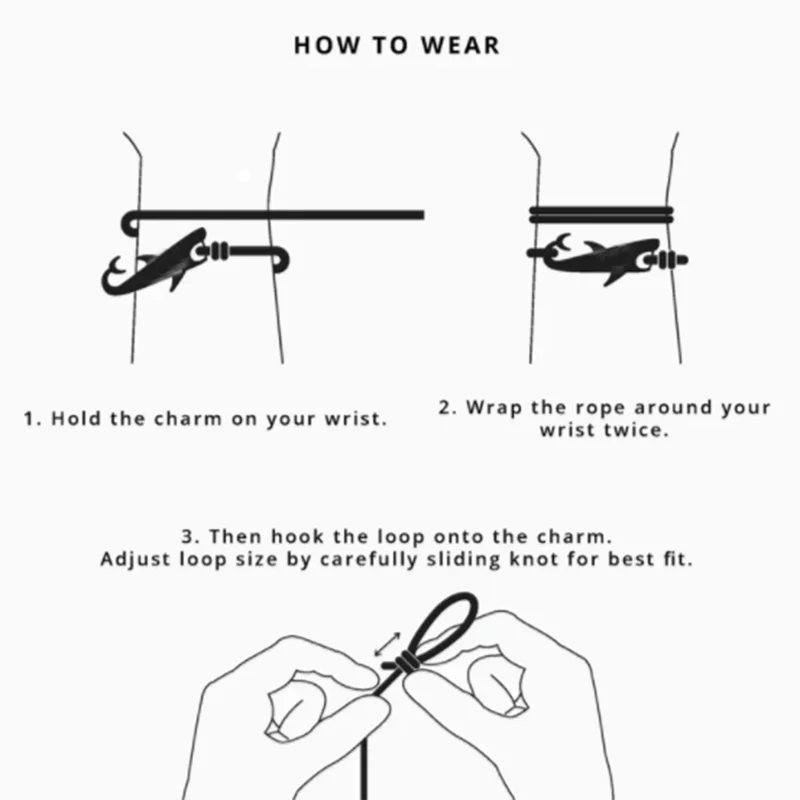 HOW TO WEAR

1. Hold the charm on your wrist.

2. Wrap the rope around your wrist twice.

3. Then hook the loop onto the charm.
Adjust loop size by carefully sliding knot for best fit.