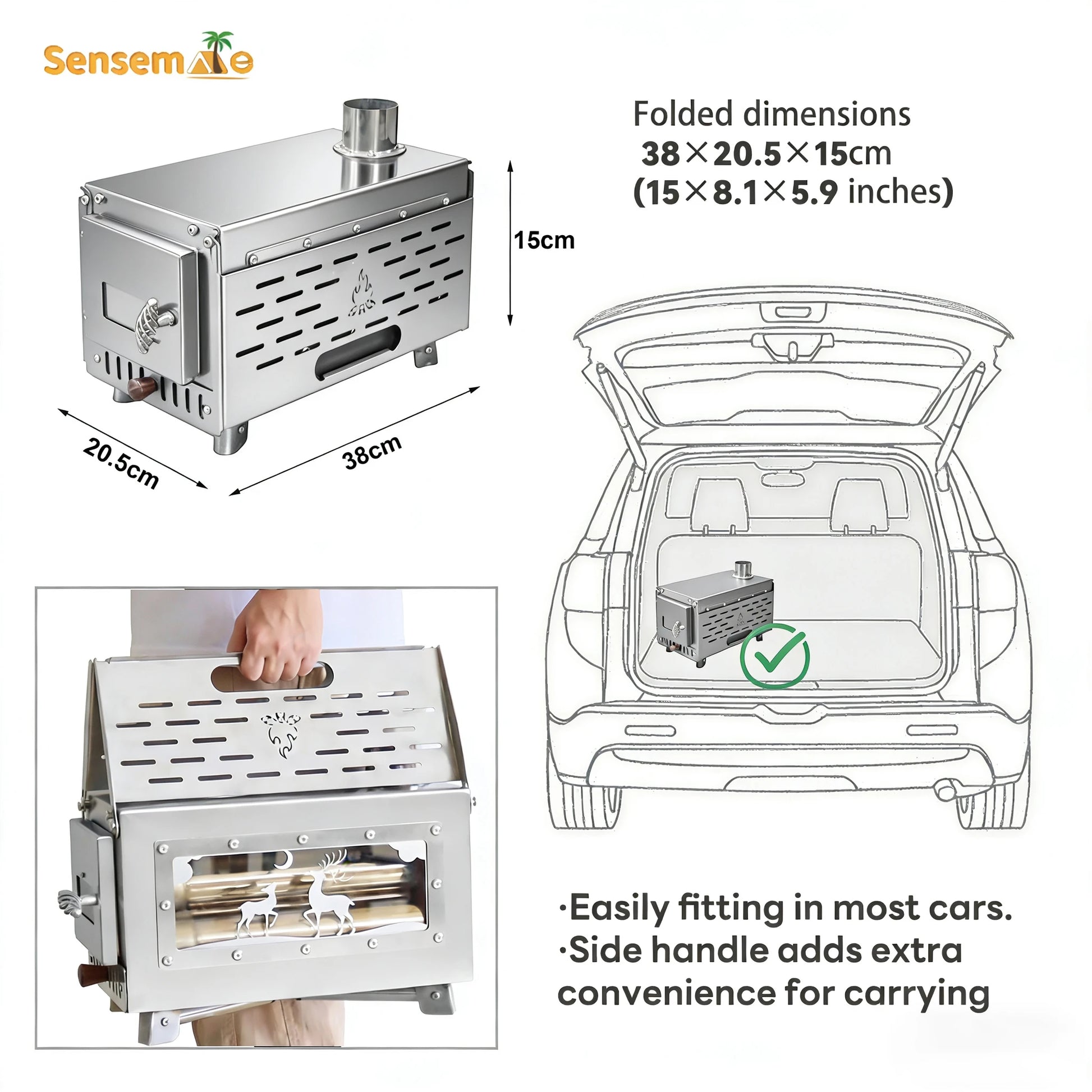 Sensemate

Folded dimensions
38×20.5×15cm
(15×8.1×5.9 inches)

15cm

20.5cm

38cm

·Easily fitting in most cars.
·Side handle adds extra convenience for carrying