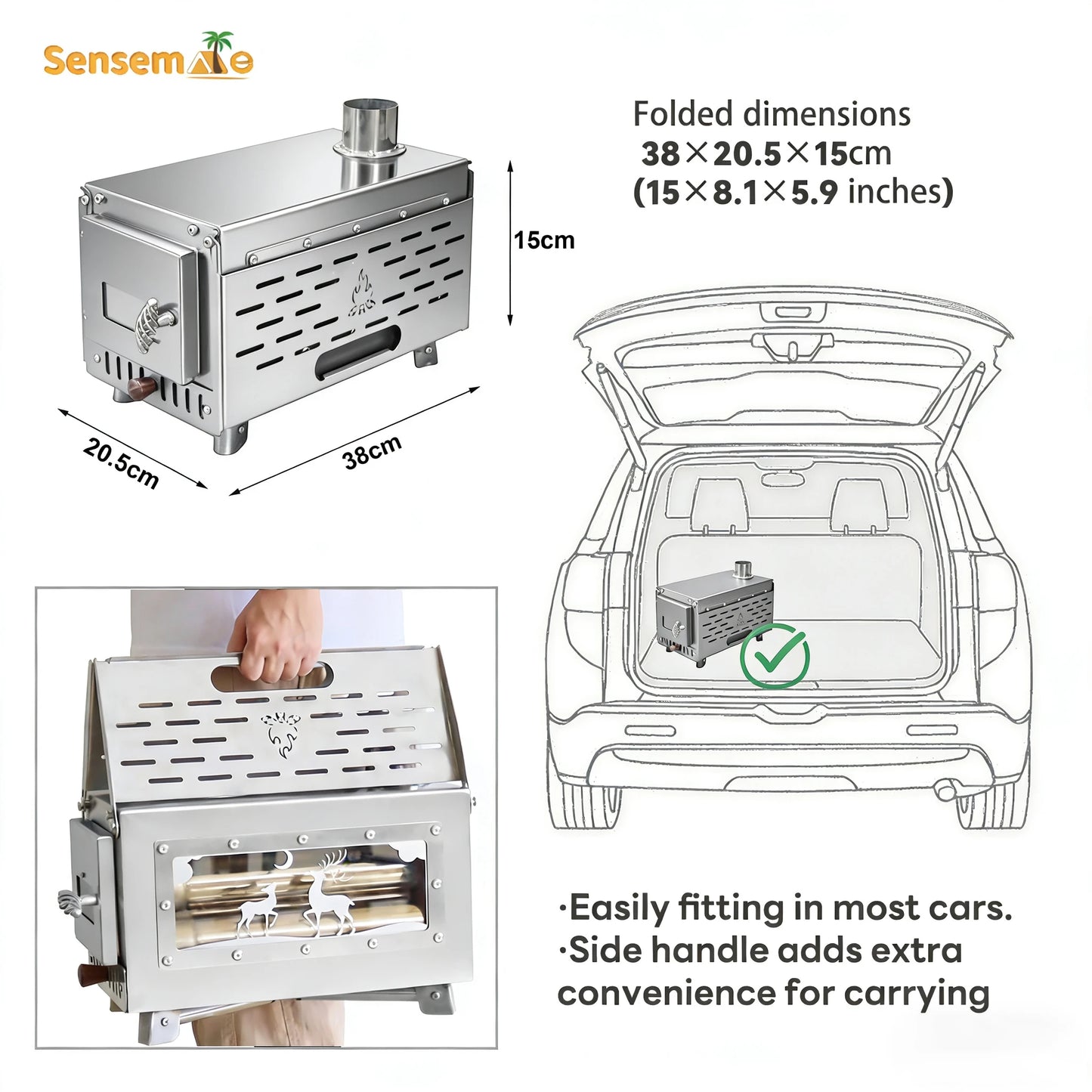 Sensemate

Folded dimensions
38×20.5×15cm
(15×8.1×5.9 inches)

15cm

20.5cm

38cm

·Easily fitting in most cars.
·Side handle adds extra convenience for carrying