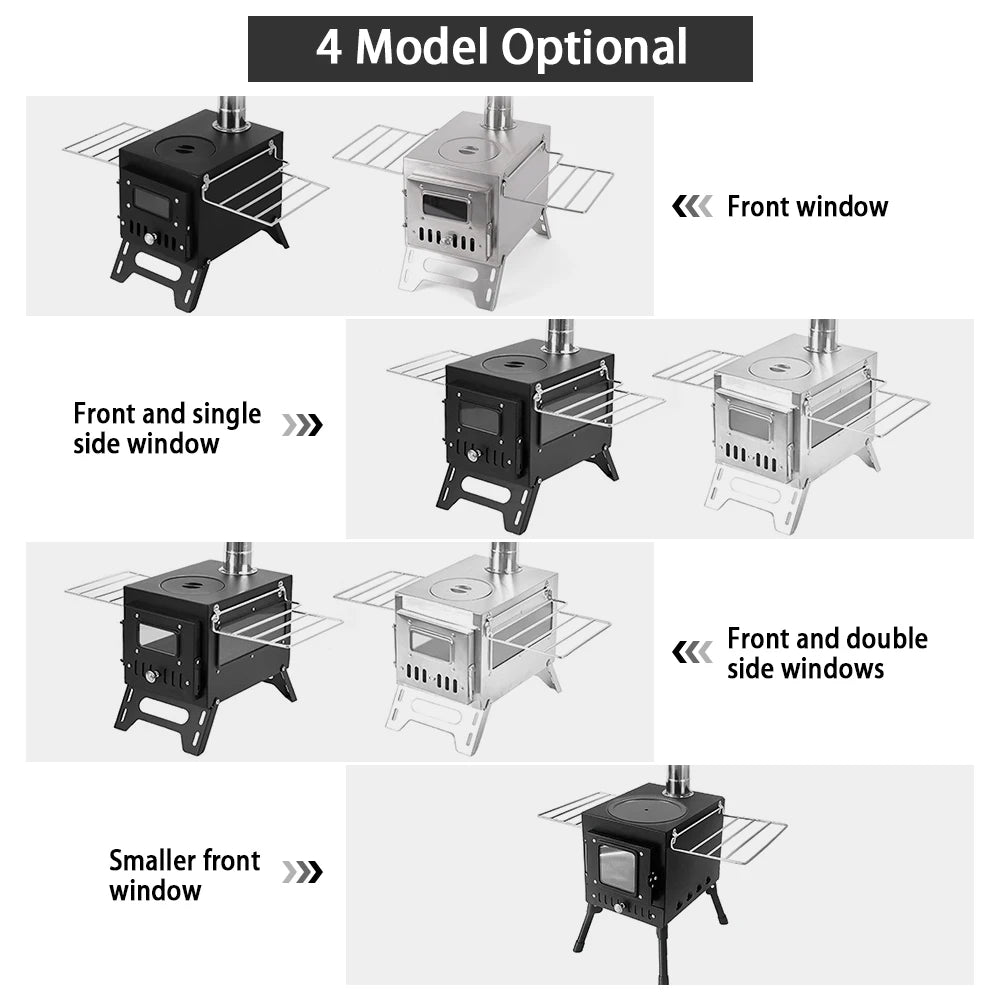 4 Model Optional

Front window

Front and single side window

Front and double side windows

Smaller front window