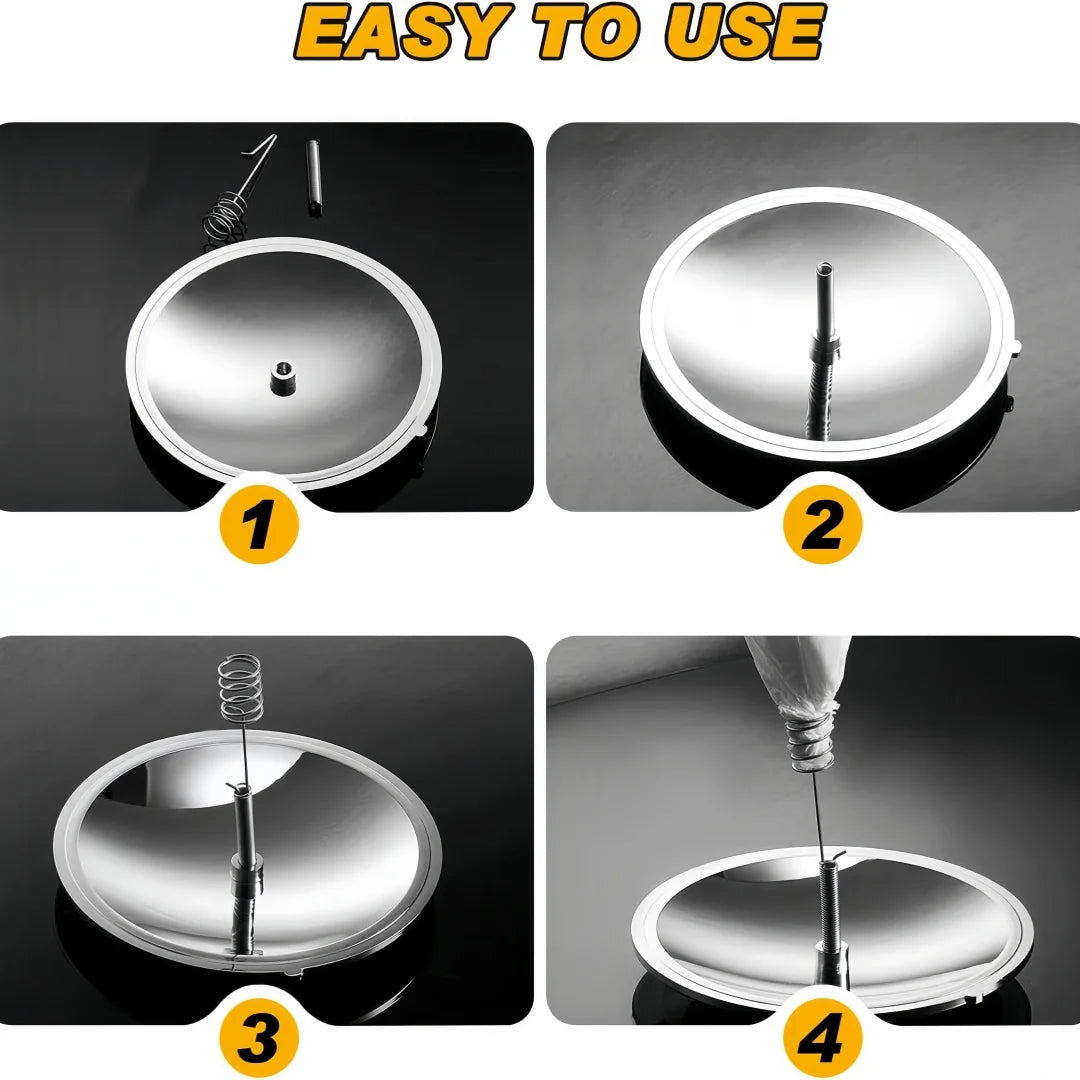 EASY TO USE

1

2

3

4