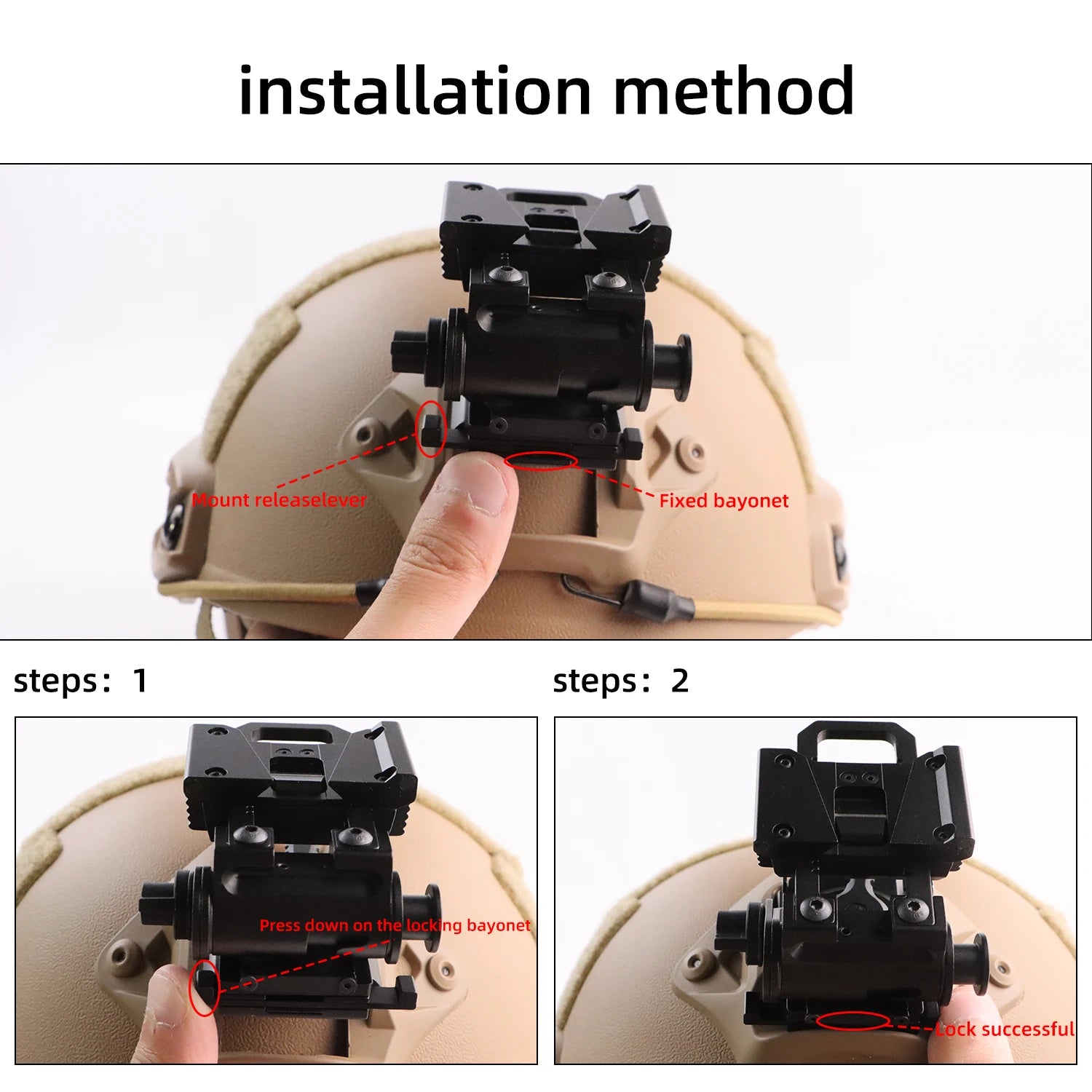 installation method

Mount releaselever

Fixed bayonet

steps: 1

steps: 2

Press down on the locking bayonet

Lock successful