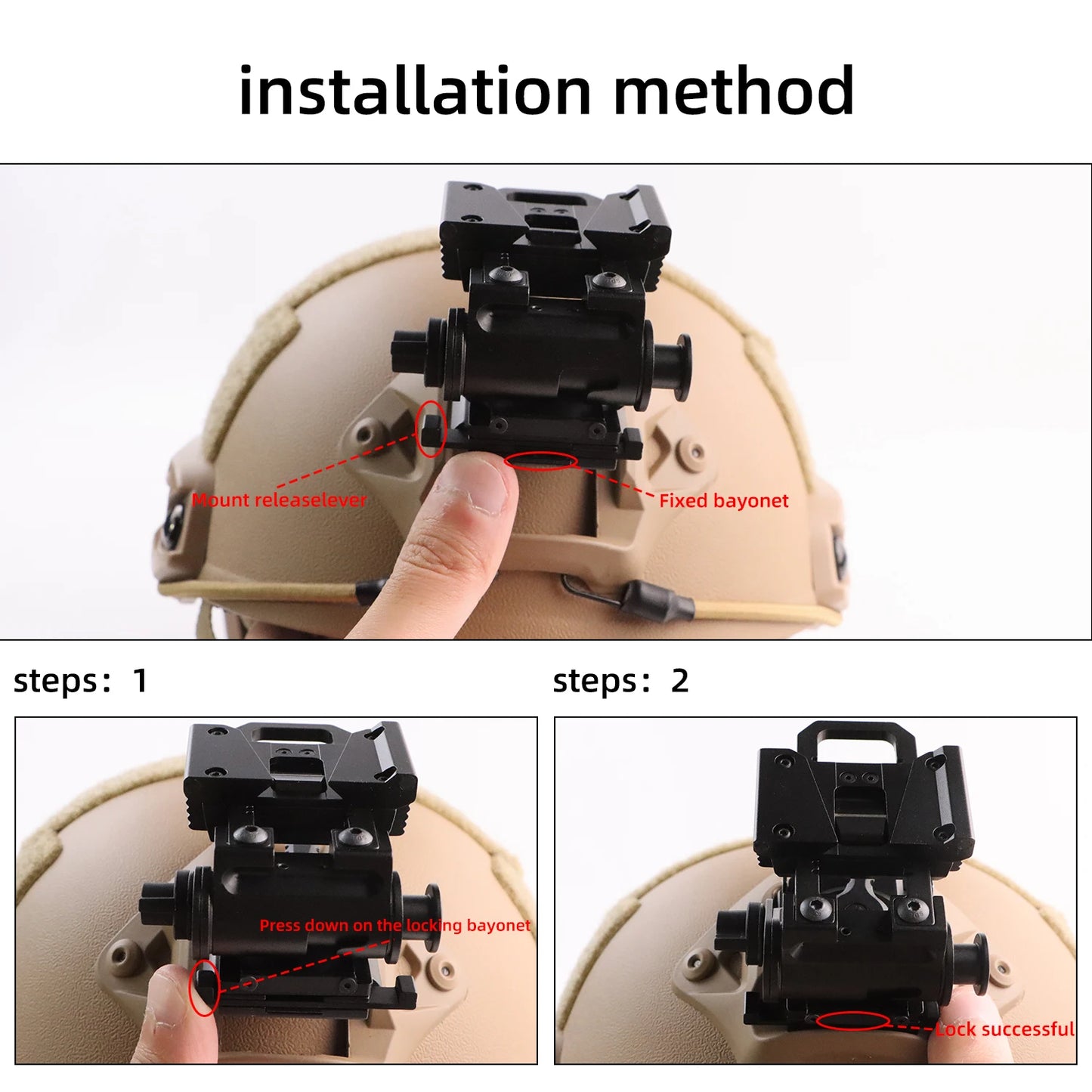 installation method

Mount releaselever

Fixed bayonet

steps: 1

Press down on the locking bayonet

steps: 2

Lock successful