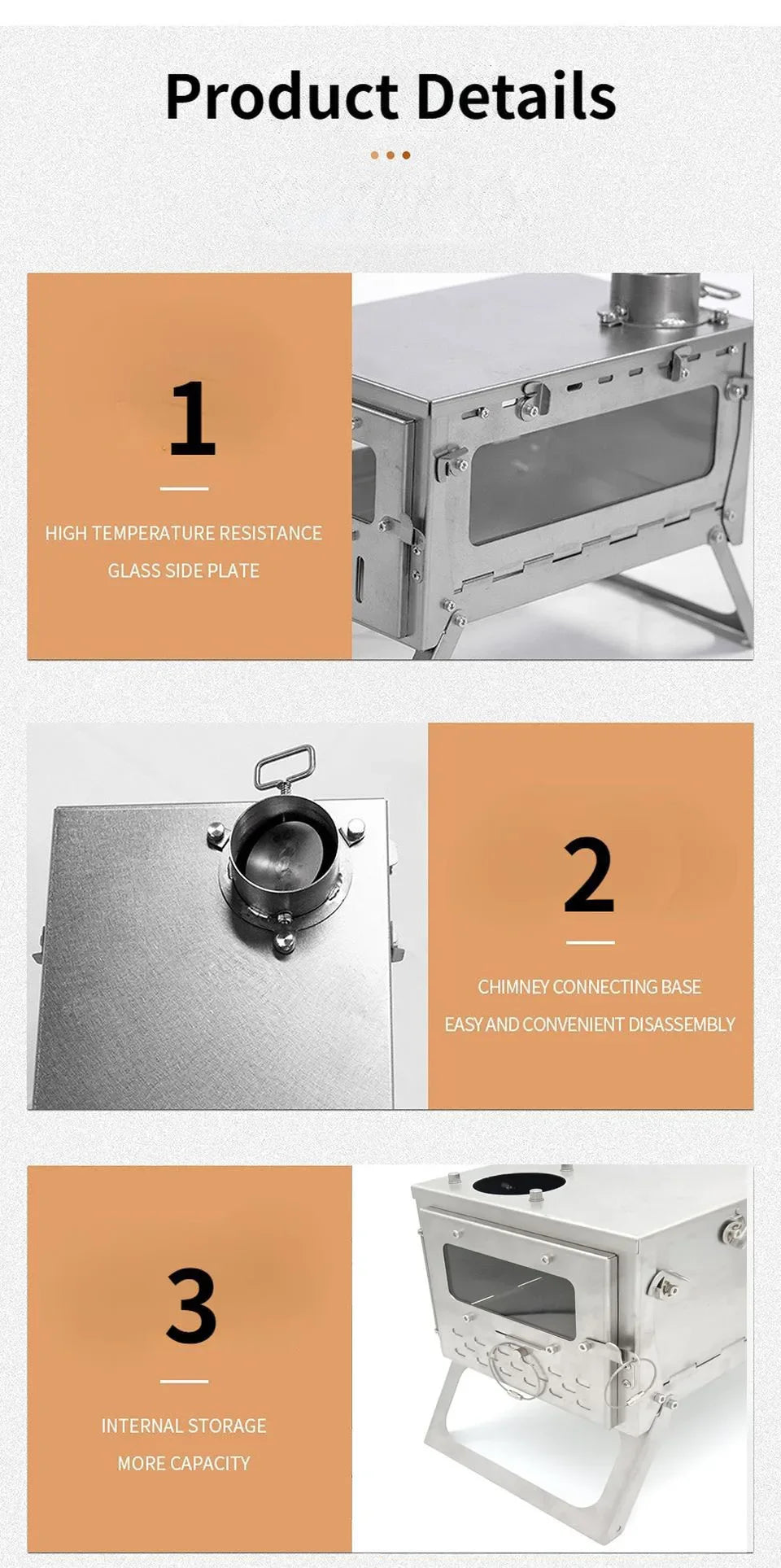 Product Details

1

HIGH TEMPERATURE RESISTANCE
GLASS SIDE PLATE

2

CHIMNEY CONNECTING BASE
EASY AND CONVENIENT DISASSEMBLY

3

INTERNAL STORAGE
MORE CAPACITY