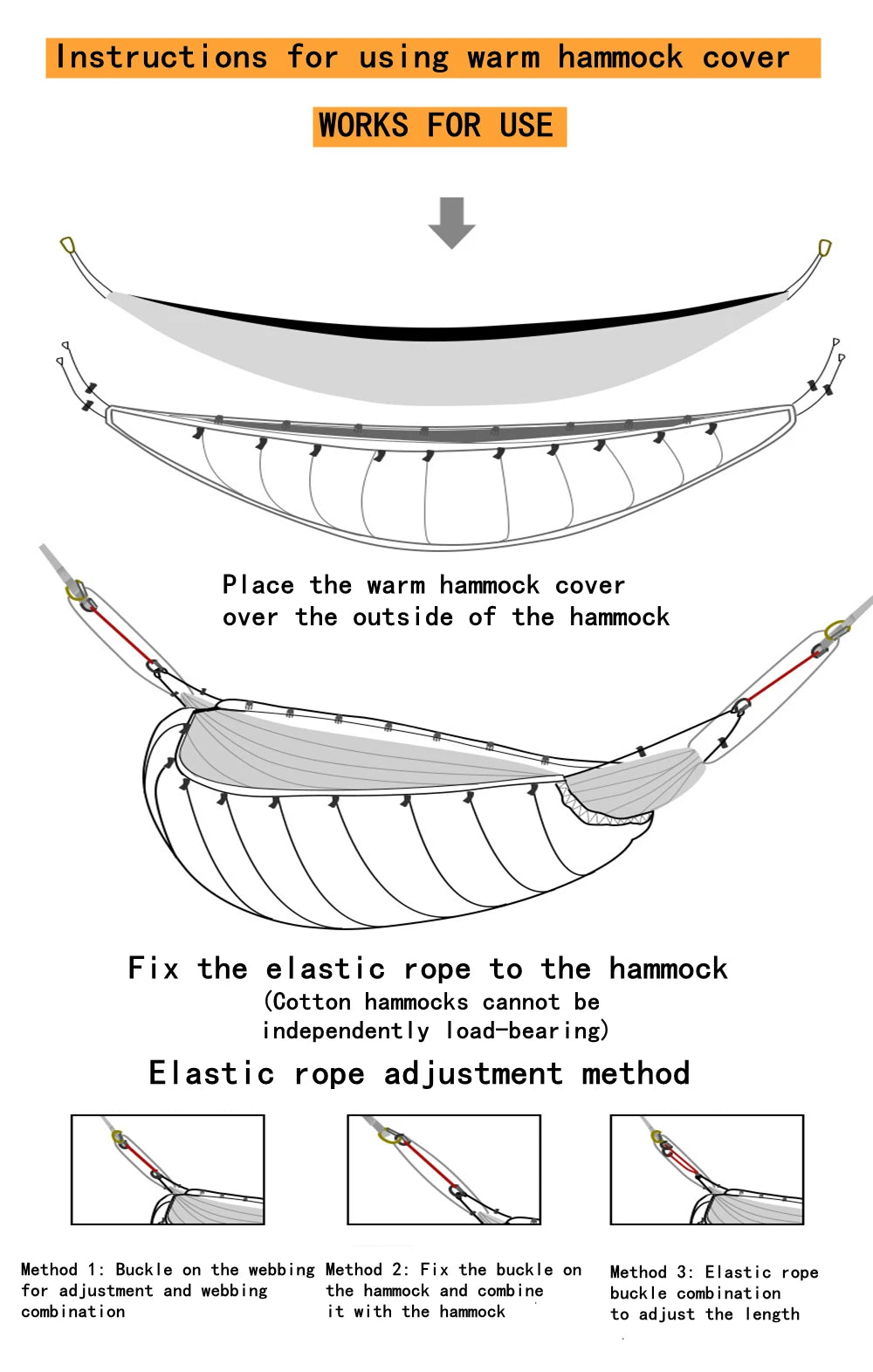 Instructions for using warm hammock cover

WORKS FOR USE

Place the warm hammock cover over the outside of the hammock

Fix the elastic rope to the hammock
(Cotton hammocks cannot be independently load-bearing)

Elastic rope adjustment method

Method 1: Buckle on the webbing for adjustment and webbing combination

Method 2: Fix the buckle on the hammock and combine it with the hammock

Method 3: Elastic rope buckle combination to adjust the length