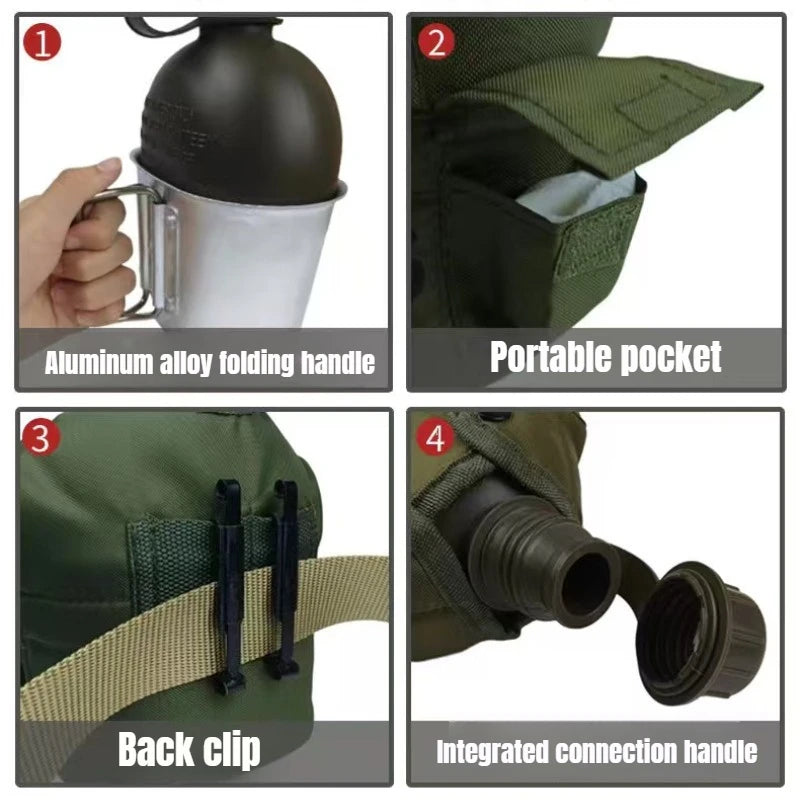 1

Aluminum alloy folding handle

2

Portable pocket

3

Back clip

4

Integrated connection handle