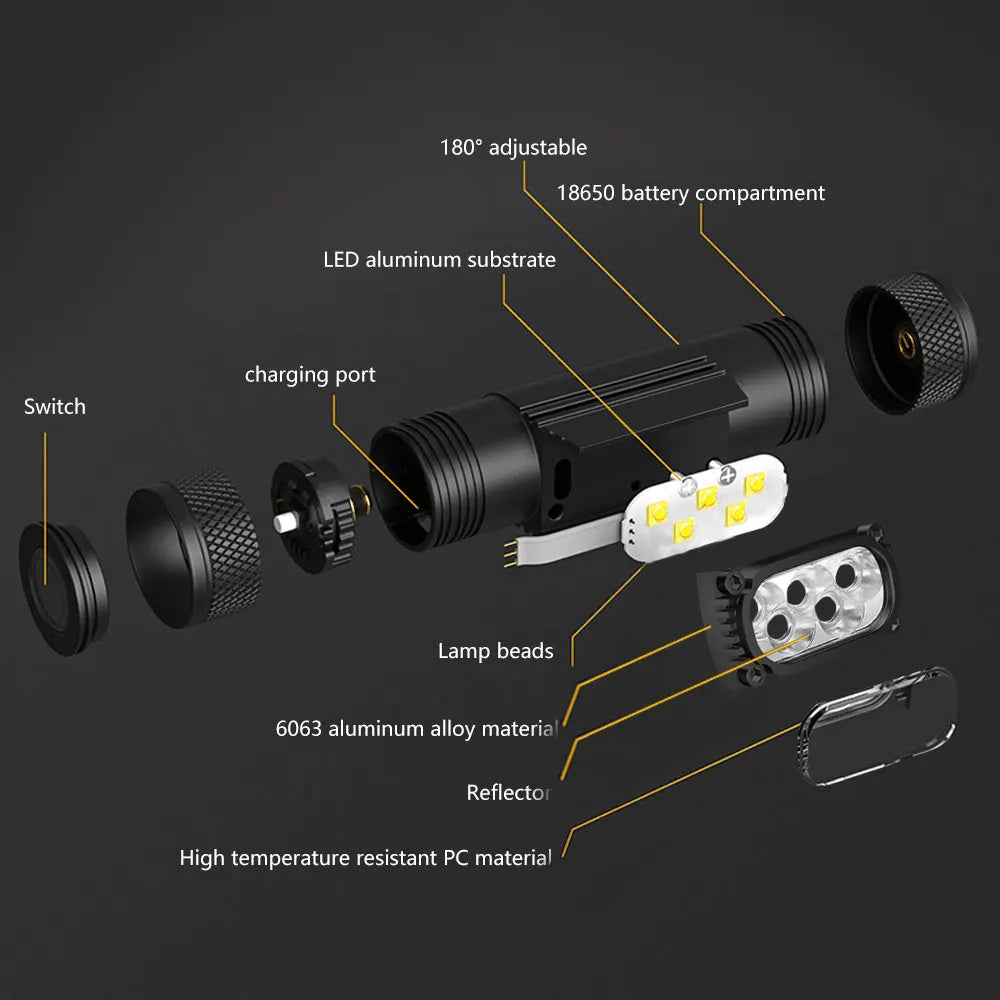 180° adjustable

18650 battery compartment

LED aluminum substrate

charging port

Switch

Lamp beads

6063 aluminum alloy material

Reflector

High temperature resistant PC material