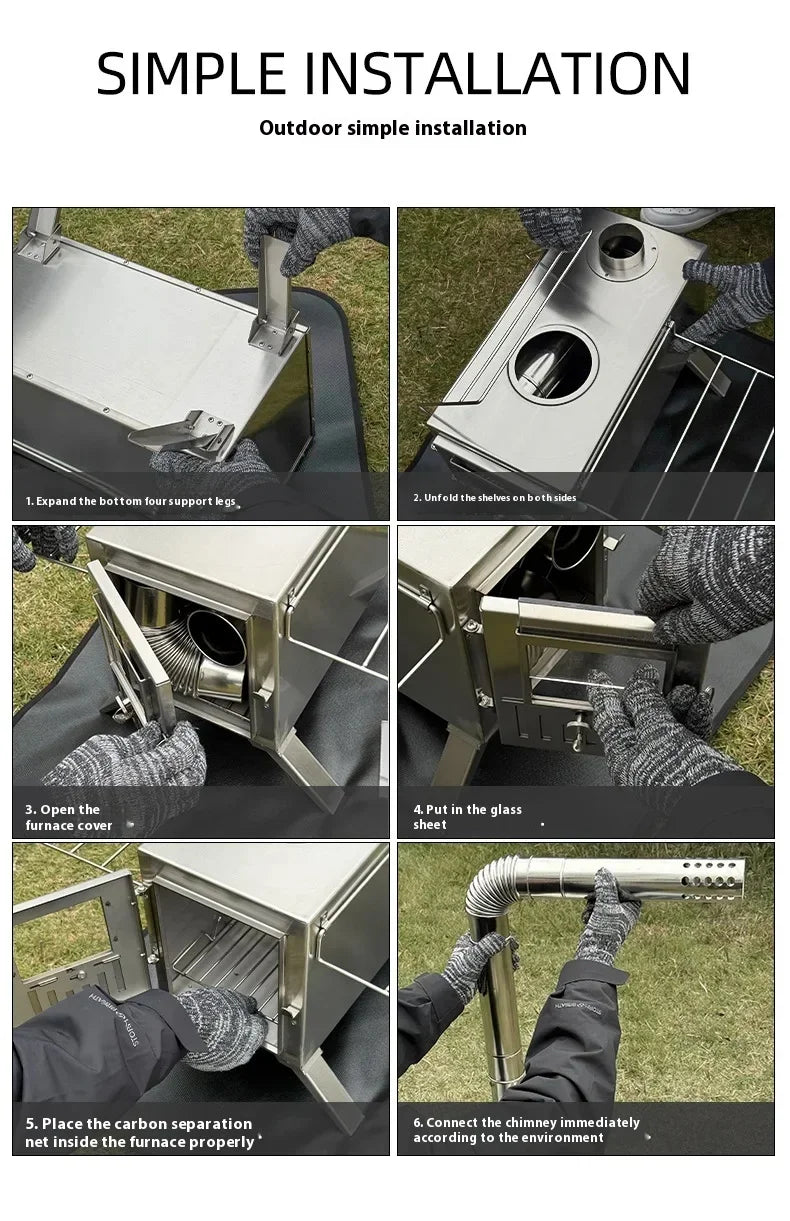 SIMPLE INSTALLATION

Outdoor simple installation

1. Expand the bottom four support legs

2. Unfold the shelves on both sides

3. Open the furnace cover

4. Put in the glass sheet

5. Place the carbon separation net inside the furnace properly

6. Connect the chimney immediately according to the environment